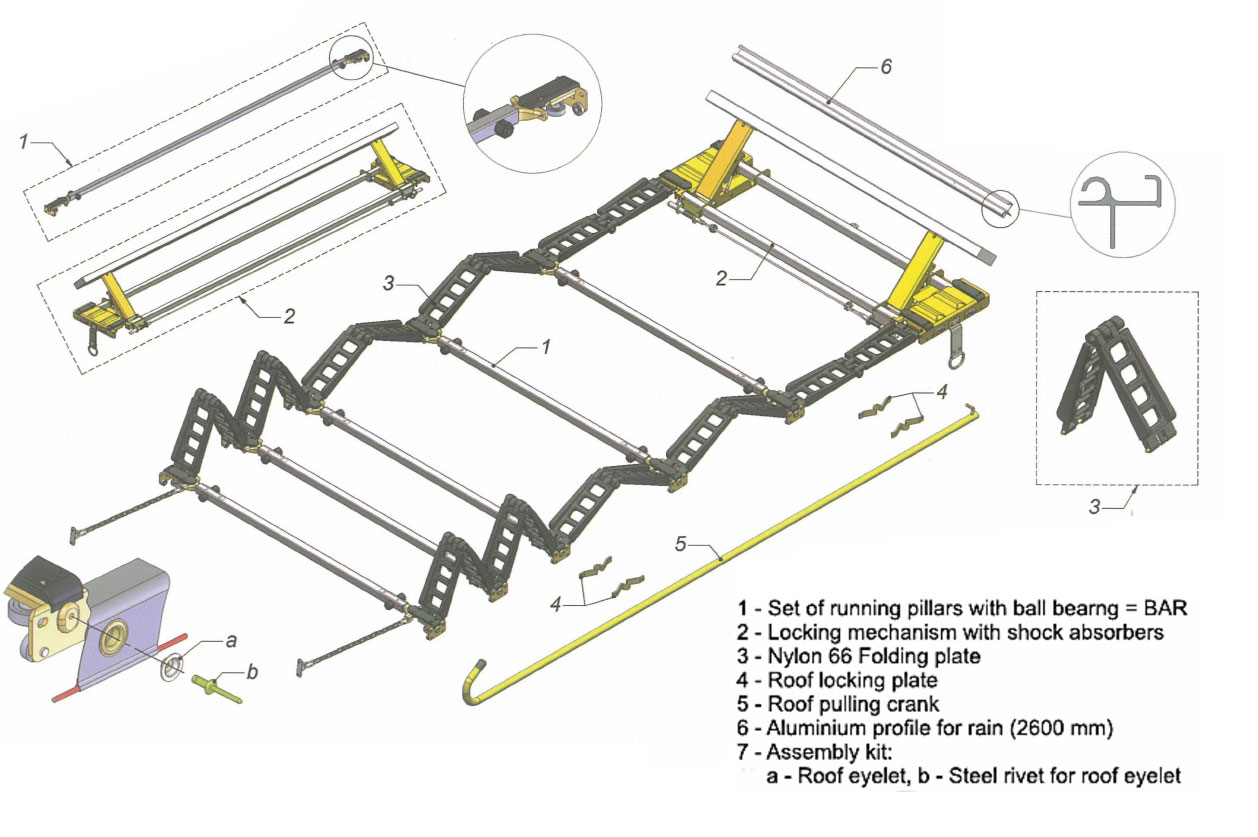 1

2

6

3

2

1

4

3

5

4

a

b

1 - Set of running pillars with ball bearng = BAR
2 - Locking mechanism with shock absorbers
3 - Nylon 66 Folding plate
4 - Roof locking plate
5 - Roof pulling crank
6 - Aluminium profile for rain (2600 mm)
7 - Assembly kit:
a - Roof eyelet, b - Steel rivet for roof eyelet